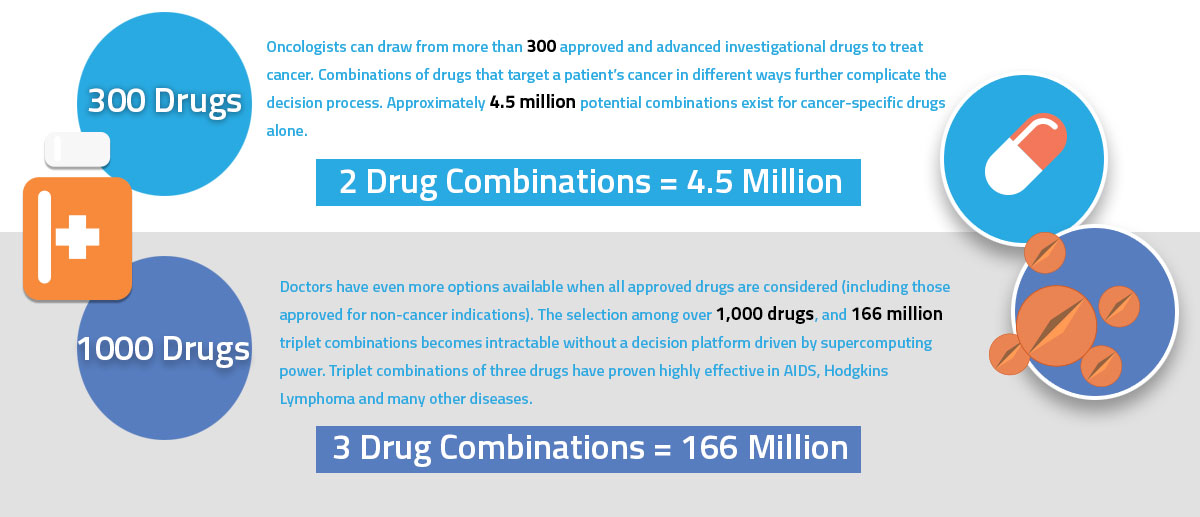 300 Drugs

Oncologists can draw from more than 300 approved and advanced investigational drugs to treat cancer. Combinations of drugs that target a patient's cancer in different ways further complicate the decision process. Approximately 4.5 million potential combinations exist for cancer-specific drugs alone.

2 Drug Combinations = 4.5 Million

1000 Drugs

Doctors have even more options available when all approved drugs are considered (including those approved for non-cancer indications). The selection among over 1,000 drugs, and 166 million triplet combinations becomes intractable without a decision platform driven by supercomputing power. Triplet combinations of three drugs have proven highly effective in AIDS, Hodgkins Lymphoma and many other diseases.

3 Drug Combinations = 166 Million